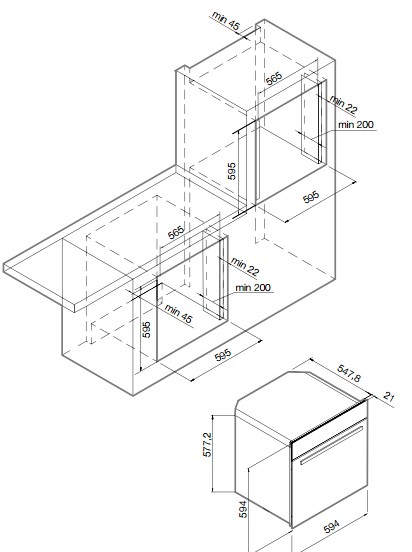 min 45
565
min 22
min 200
595
595
565
min 22
min 200
min 45
595
595
547,8
21
577,2
594
594