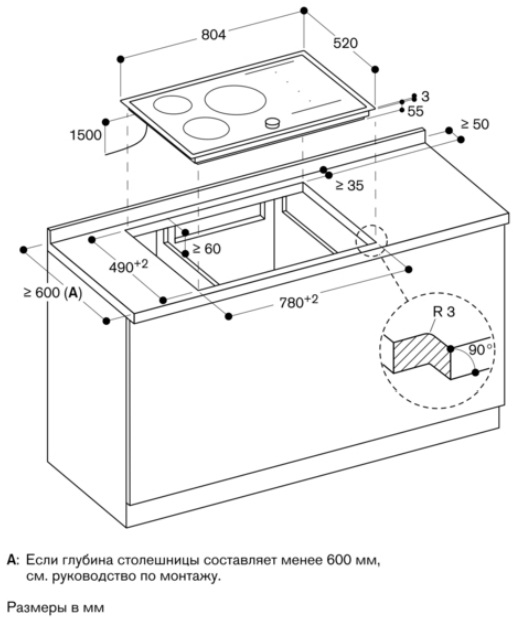 804

520

3

55

1500

≥ 50

≥ 35

≥ 60

$490^{+2}$

≥ 600 (A)

$780^{+2}$

R 3

90°

A: Если глубина столешницы составляет менее 600 мм, см. руководство по монтажу.

Размеры в мм