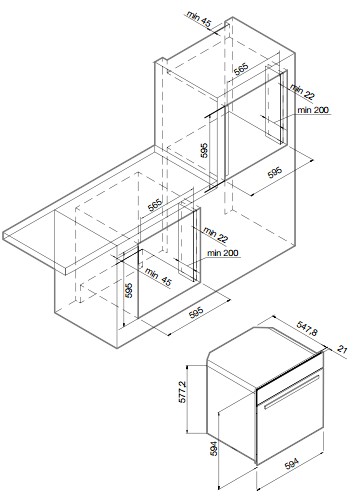 min 45
565
min 22
min 200
595
595
565
min 22
min 200
min 45
595
595
547,8
21
577,2
594
594