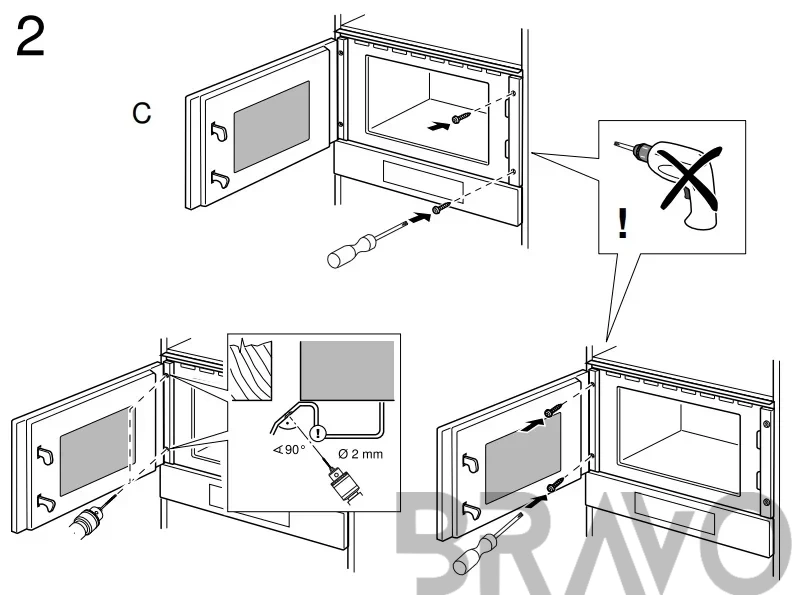 2

C

!

!

∢90°

Ø 2 mm

BRAVO