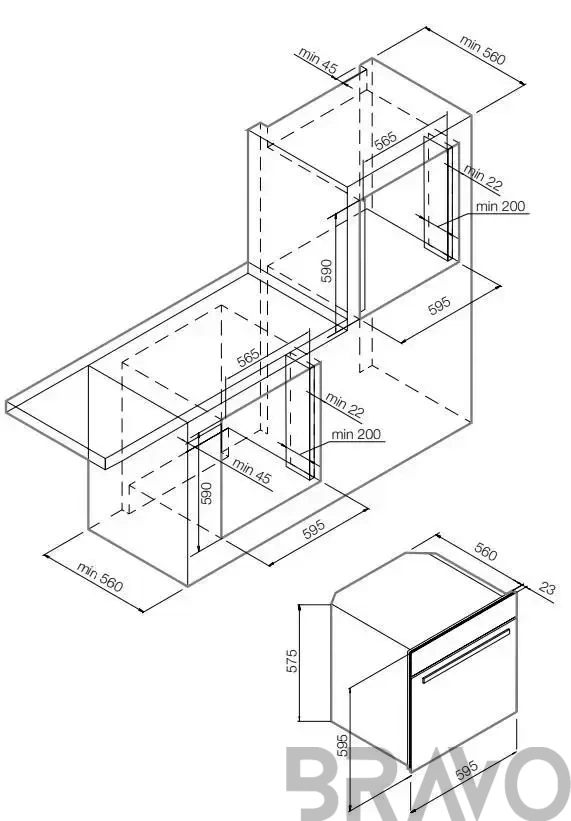 min 45
min 560
565
min 22
min 200
590
595
565
min 22
min 200
min 45
590
595
min 560
560
23
575
595
595
BRAVO