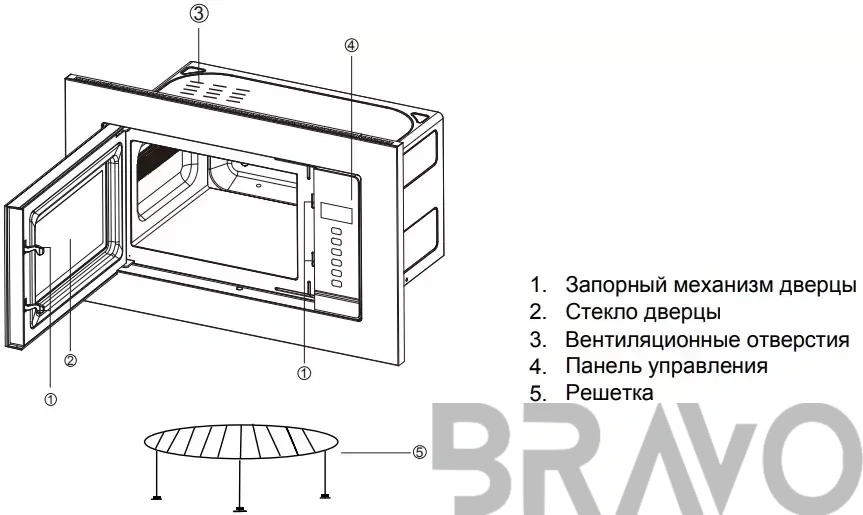 ③
④
②
①
①
⑤

1. Запорный механизм дверцы
2. Стекло дверцы
3. Вентиляционные отверстия
4. Панель управления
5. Решетка

BRAVO