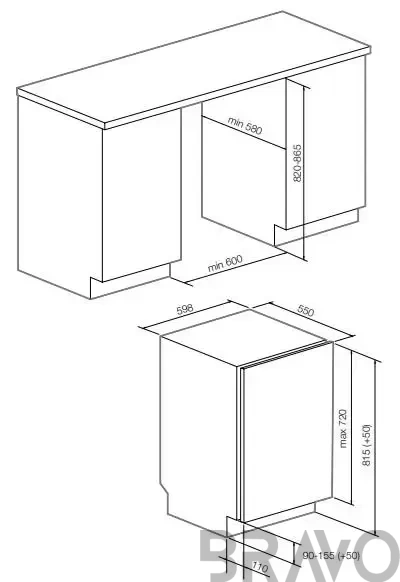 min 580
820-865
min 600
598
550
max 720
815 (+50)
90-155 (+50)
110
BRAVO