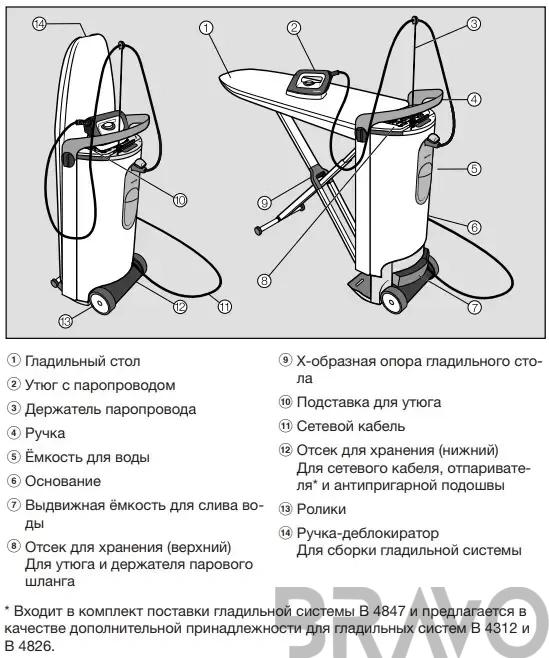 14 1 2 3 4 5 6 7 8 9 10 11 12 13

① Гладильный стол
② Утюг с паропроводом
③ Держатель паропровода
④ Ручка
⑤ Ёмкость для воды
⑥ Основание
⑦ Выдвижная ёмкость для слива воды
⑧ Отсек для хранения (верхний)
Для утюга и держателя парового шланга

⑨ X-образная опора гладильного стола
⑩ Подставка для утюга
⑪ Сетевой кабель
⑫ Отсек для хранения (нижний)
Для сетевого кабеля, отпаривателя* и антипригарной подошвы
⑬ Ролики
⑭ Ручка-деблокиратор
Для сборки гладильной системы

* Входит в комплект поставки гладильной системы B 4847 и предлагается в качестве дополнительной принадлежности для гладильных систем B 4312 и B 4826.

BRAVO